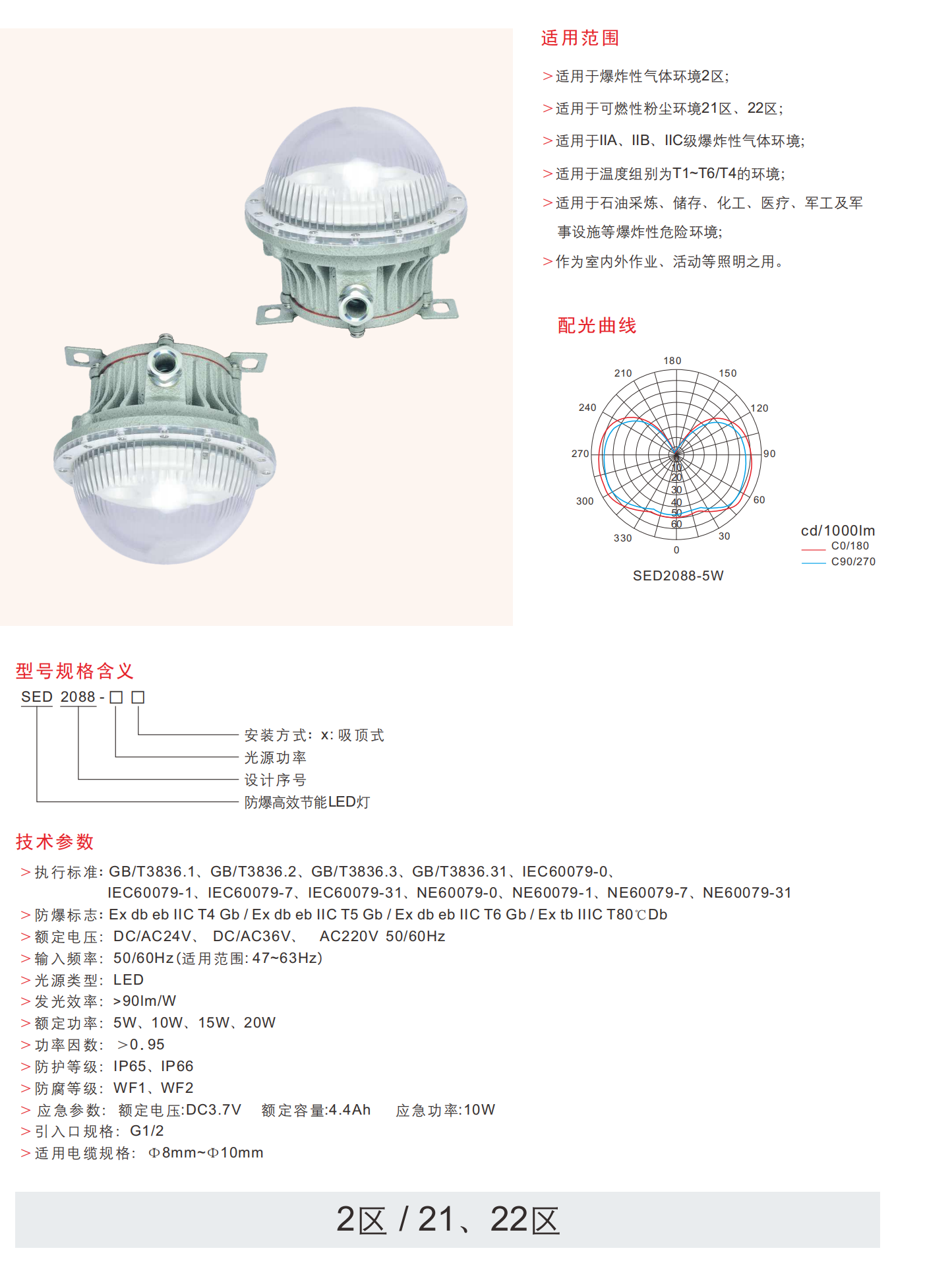 适用范围

> 适用于爆炸性气体环境2区;

> 适用于可燃性粉尘环境21区、22区;

> 适用于IIA、IIB、IIC级爆炸性气体环境;

> 适用于温度组别为T1~T6/T4的环境;

> 适用于石油采炼、储存、化工、医疗、军工及军事设施等爆炸性危险环境;

> 作为室内外作业、活动等照明之用。

配光曲线

180
210
150
240
120
270
90
300
60
330
30
0
10
20
30
40
50
60

cd/1000lm
C0/180
C90/270

SED2088-5W

型号规格含义

SED 2088 - □ □

安装方式: x: 吸顶式
光源功率
设计序号
防爆高效节能LED灯

技术参数

> 执行标准: GB/T3836.1、GB/T3836.2、GB/T3836.3、GB/T3836.31、IEC60079-0、IEC60079-1、IEC60079-7、IEC60079-31、NE60079-0、NE60079-1、NE60079-7、NE60079-31
> 防爆标志: Ex db eb IIC T4 Gb / Ex db eb IIC T5 Gb / Ex db eb IIC T6 Gb / Ex tb IIIC T80℃Db
> 额定电压: DC/AC24V、 DC/AC36V、 AC220V 50/60Hz
> 输入频率: 50/60Hz(适用范围: 47~63Hz)
> 光源类型: LED
> 发光效率: >90lm/W
> 额定功率: 5W、10W、15W、20W
> 功率因数: >0.95
> 防护等级: IP65、IP66
> 防腐等级: WF1、WF2
> 应急参数: 额定电压:DC3.7V 额定容量:4.4Ah 应急功率:10W
> 引入口规格: G1/2
> 适用电缆规格: Φ8mm~Φ10mm

2区 / 21、22区