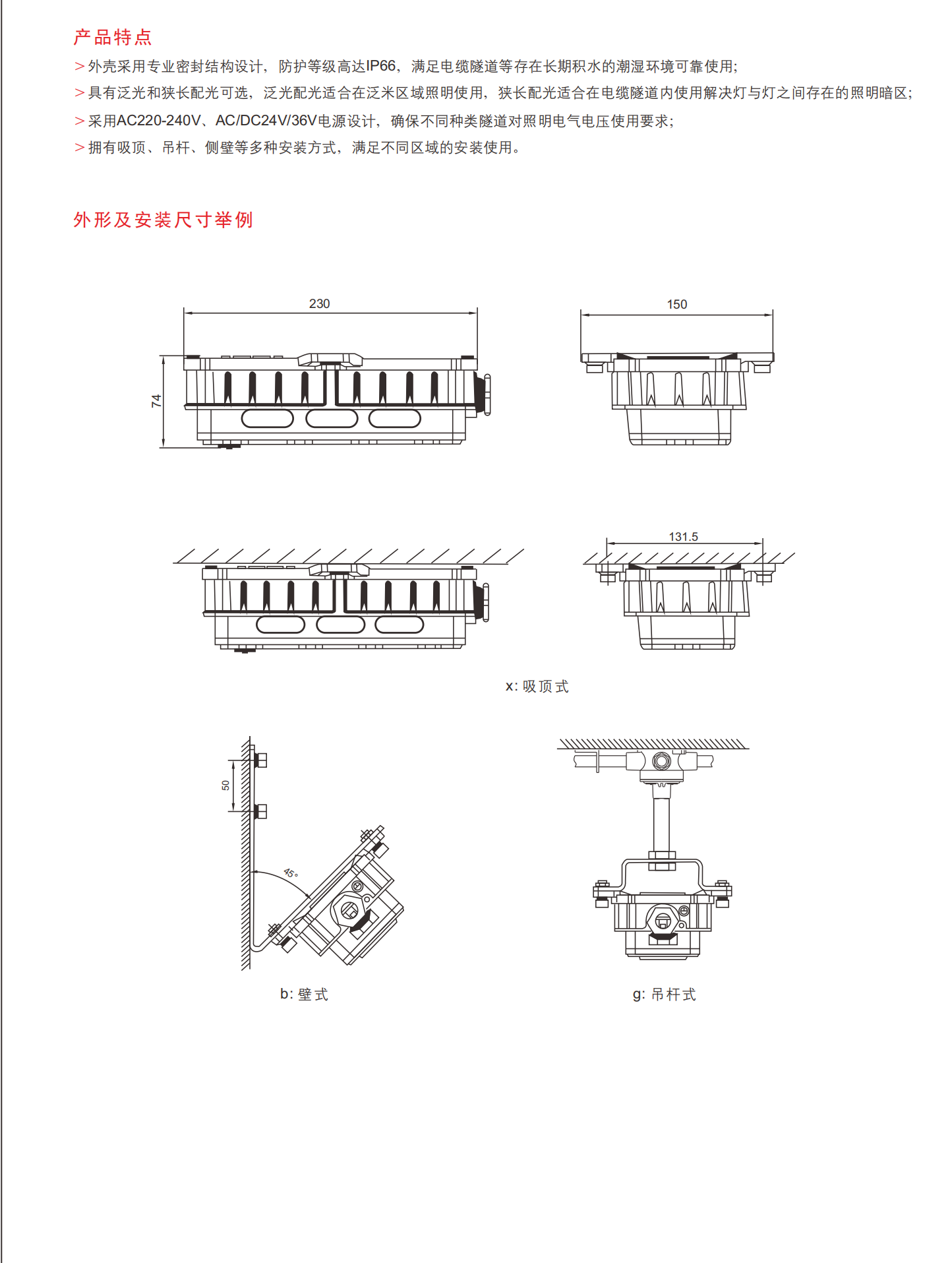 产品特点

> 外壳采用专业密封结构设计，防护等级高达IP66，满足电缆隧道等存在长期积水的潮湿环境可靠使用；

> 具有泛光和狭长配光可选，泛光配光适合在泛米区域照明使用，狭长配光适合在电缆隧道内使用解决灯与灯之间存在的照明暗区；

> 采用AC220-240V、AC/DC24V/36V电源设计，确保不同种类隧道对照明电气电压使用要求；

> 拥有吸顶、吊杆、侧壁等多种安装方式，满足不同区域的安装使用。

外形及安装尺寸举例

230

74

150

131.5

x: 吸顶式

50

45°

b: 壁式

g: 吊杆式