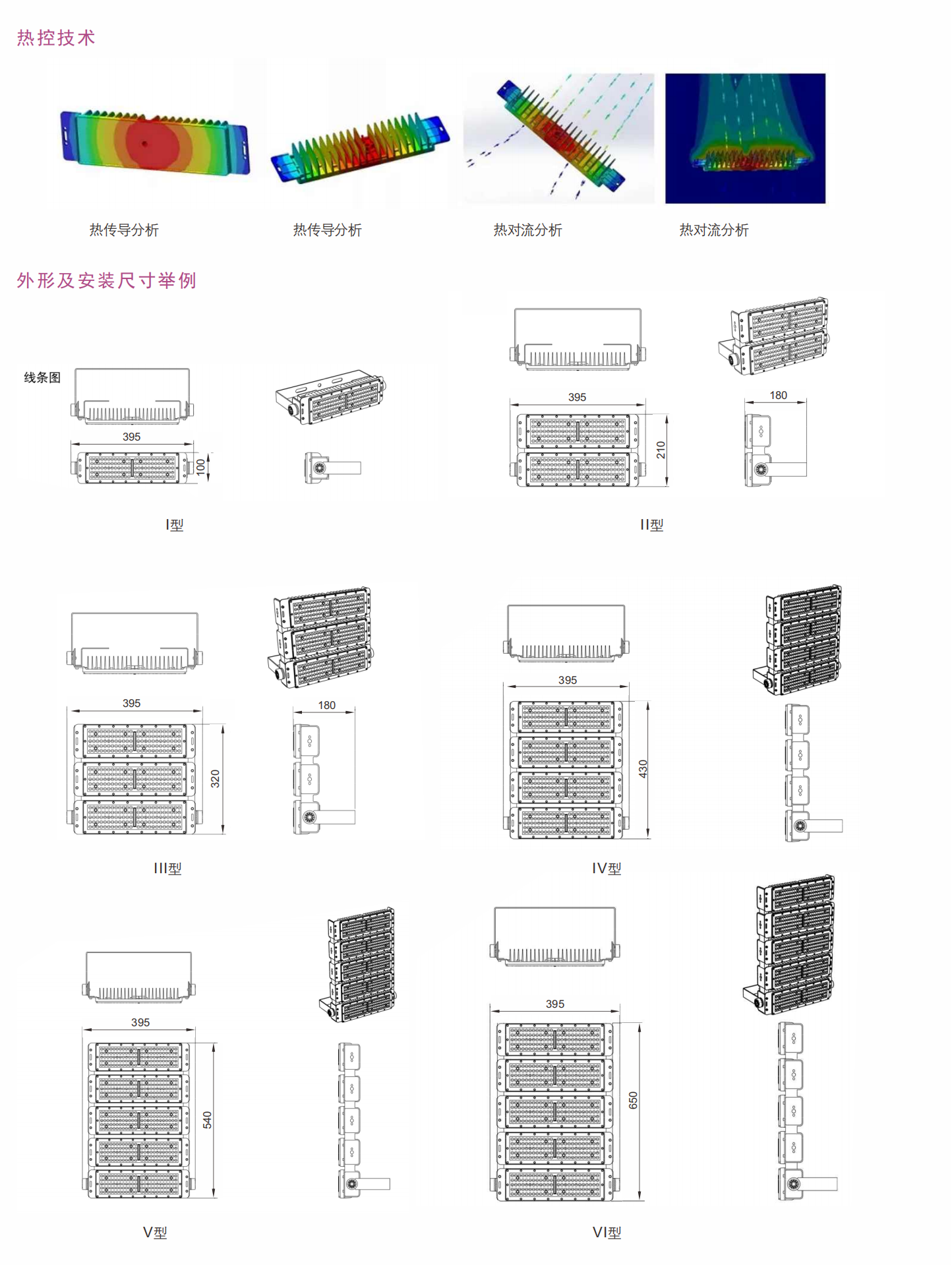 热控技术

热传导分析

热传导分析

热对流分析

热对流分析

外形及安装尺寸举例

线条图

395

100

I型

395

210

180

II型

395

320

180

III型

395

430

IV型

395

540

V型

395

650

VI型