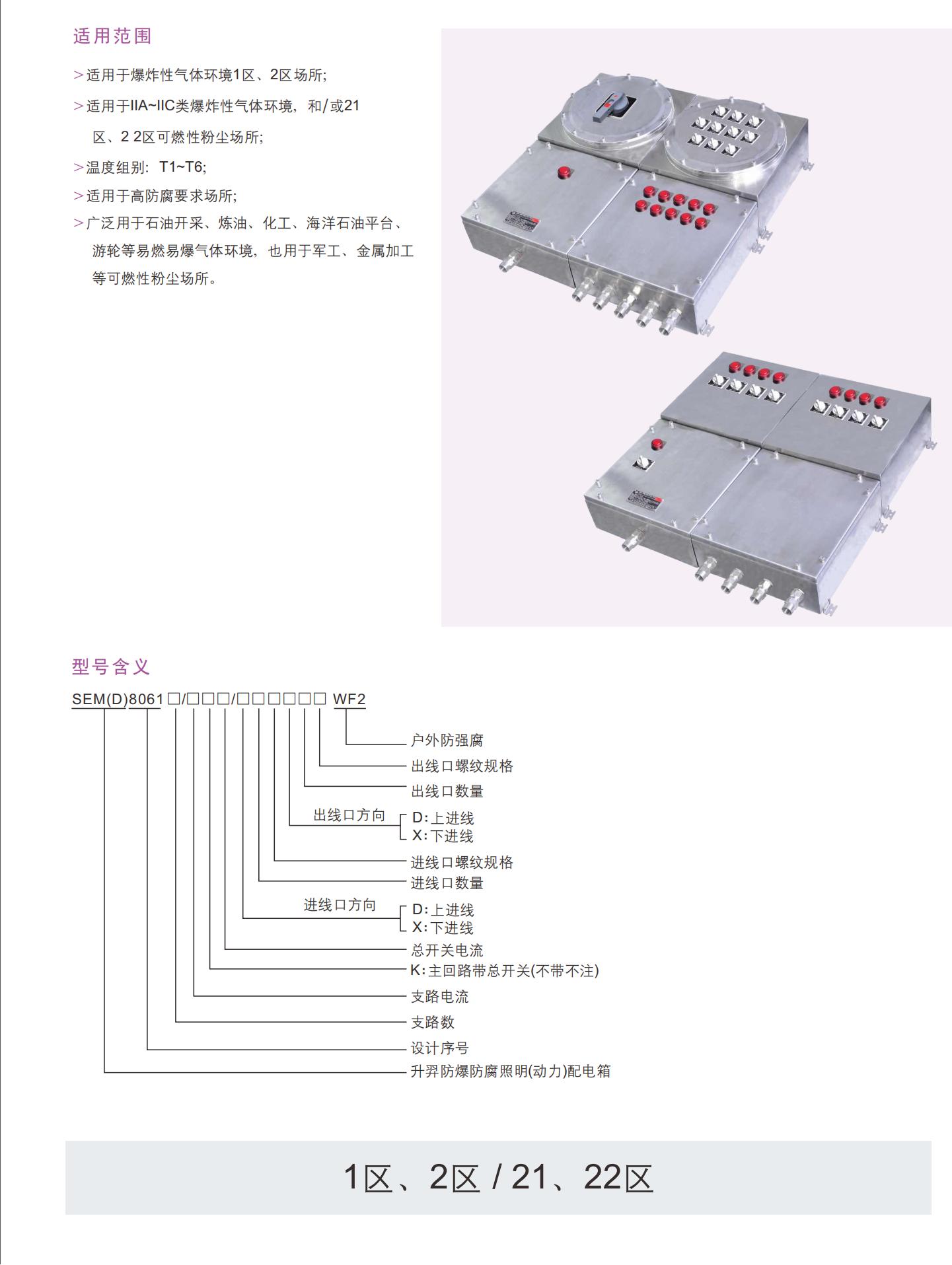 适用范围

> 适用于爆炸性气体环境1区、2区场所;

> 适用于IIA~IIC类爆炸性气体环境，和/或21区、2 2区可燃性粉尘场所;

> 温度组别：T1~T6;

> 适用于高防腐要求场所;

> 广泛用于石油开采、炼油、化工、海洋石油平台、游轮等易燃易爆气体环境，也用于军工、金属加工等可燃性粉尘场所。

型号含义

SEM(D)8061□/□□□/□□□□□□ WF2

户外防强腐
出线口螺纹规格
出线口数量
出线口方向 D:上进线 X:下进线
进线口螺纹规格
进线口数量
进线口方向 D:上进线 X:下进线
总开关电流
K:主回路带总开关(不带不注)
支路电流
支路数
设计序号
升羿防爆防腐照明(动力)配电箱

1区、2区 / 21、22区