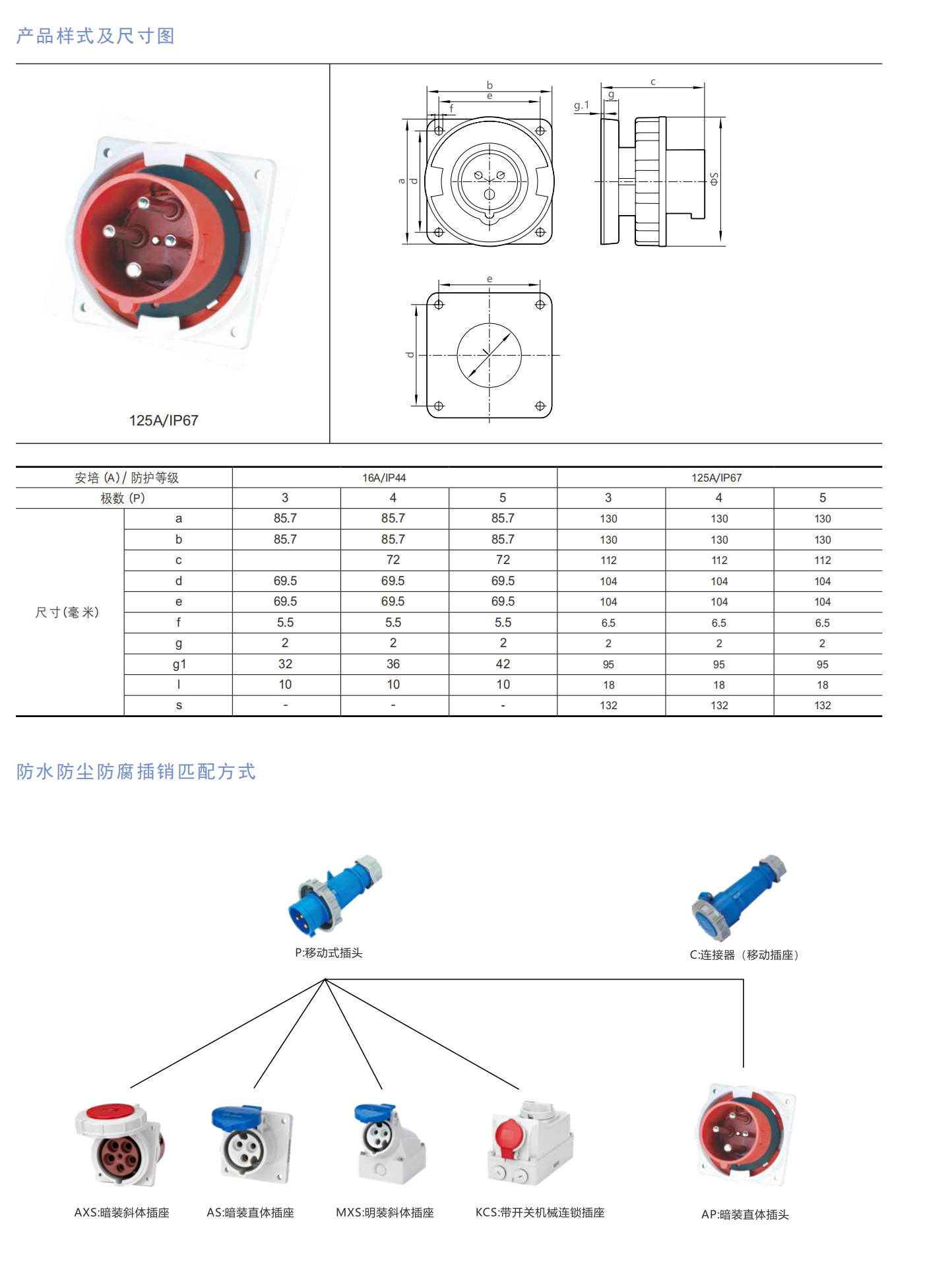 产品样式及尺寸图

125A/IP67

b
e
f
a
d
g.1
g
c
ΦS
e
d

| 安培 (A) / 防护等级 | | 16A/IP44 | | | 125A/IP67 | | |
|---|---|---|---|---|---|---|---|
| 极数 (P) | | 3 | 4 | 5 | 3 | 4 | 5 |
| 尺寸(毫米) | a | 85.7 | 85.7 | 85.7 | 130 | 130 | 130 |
| | b | 85.7 | 85.7 | 85.7 | 130 | 130 | 130 |
| | c | | 72 | 72 | 112 | 112 | 112 |
| | d | 69.5 | 69.5 | 69.5 | 104 | 104 | 104 |
| | e | 69.5 | 69.5 | 69.5 | 104 | 104 | 104 |
| | f | 5.5 | 5.5 | 5.5 | 6.5 | 6.5 | 6.5 |
| | g | 2 | 2 | 2 | 2 | 2 | 2 |
| | g1 | 32 | 36 | 42 | 95 | 95 | 95 |
| | l | 10 | 10 | 10 | 18 | 18 | 18 |
| | s | - | - | - | 132 | 132 | 132 |

防水防尘防腐插销匹配方式

P:移动式插头

C:连接器（移动插座）

AXS:暗装斜体插座

AS:暗装直体插座

MXS:明装斜体插座

KCS:带开关机械连锁插座

AP:暗装直体插头