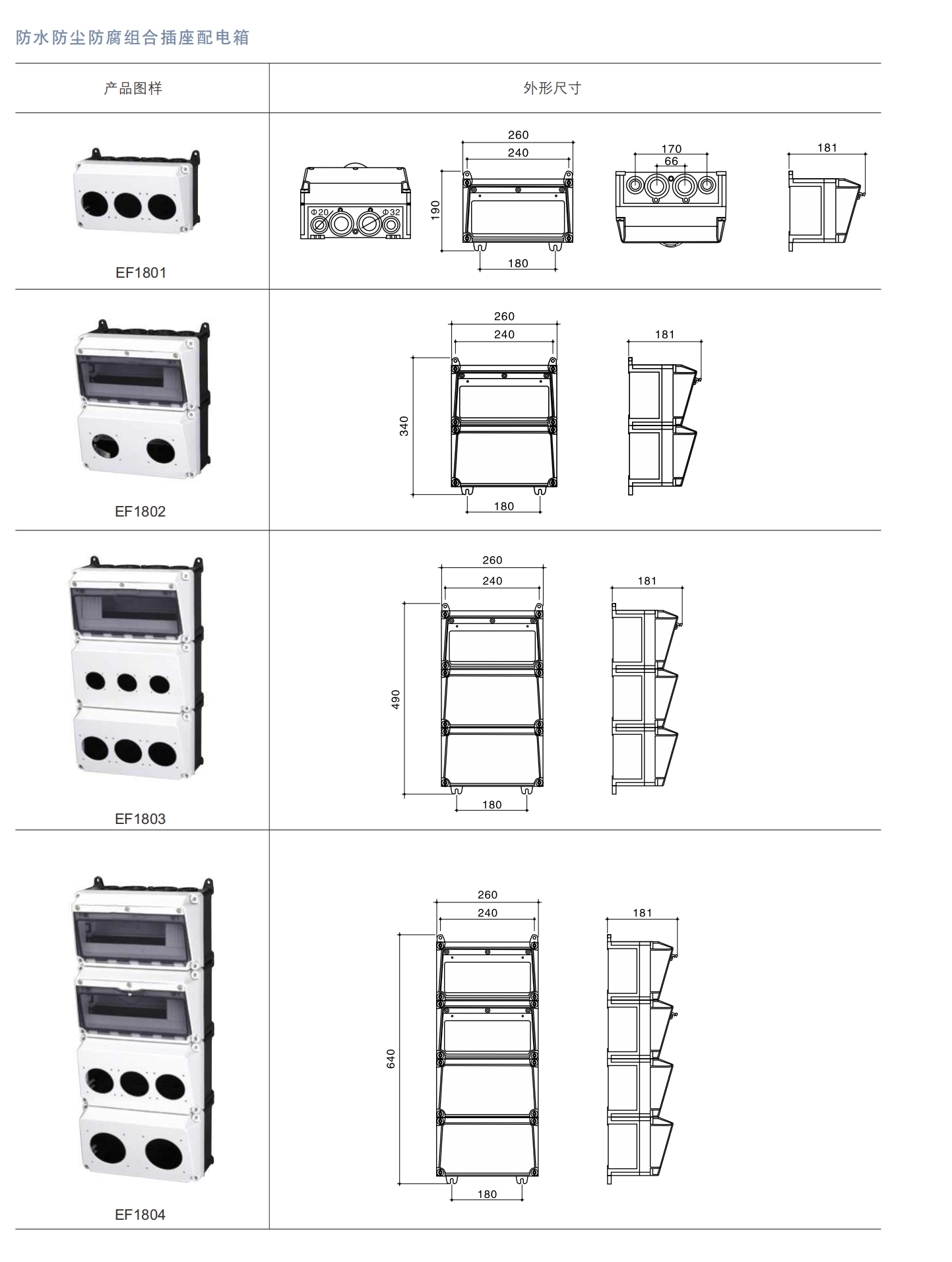 防水防尘防腐组合插座配电箱

| 产品图样 | 外形尺寸 |
|---|---|
| EF1801 | Φ20 Φ32 260 240 190 180 170 66 181 |
| EF1802 | 260 240 340 180 181 |
| EF1803 | 260 240 490 180 181 |
| EF1804 | 260 240 640 180 181 |