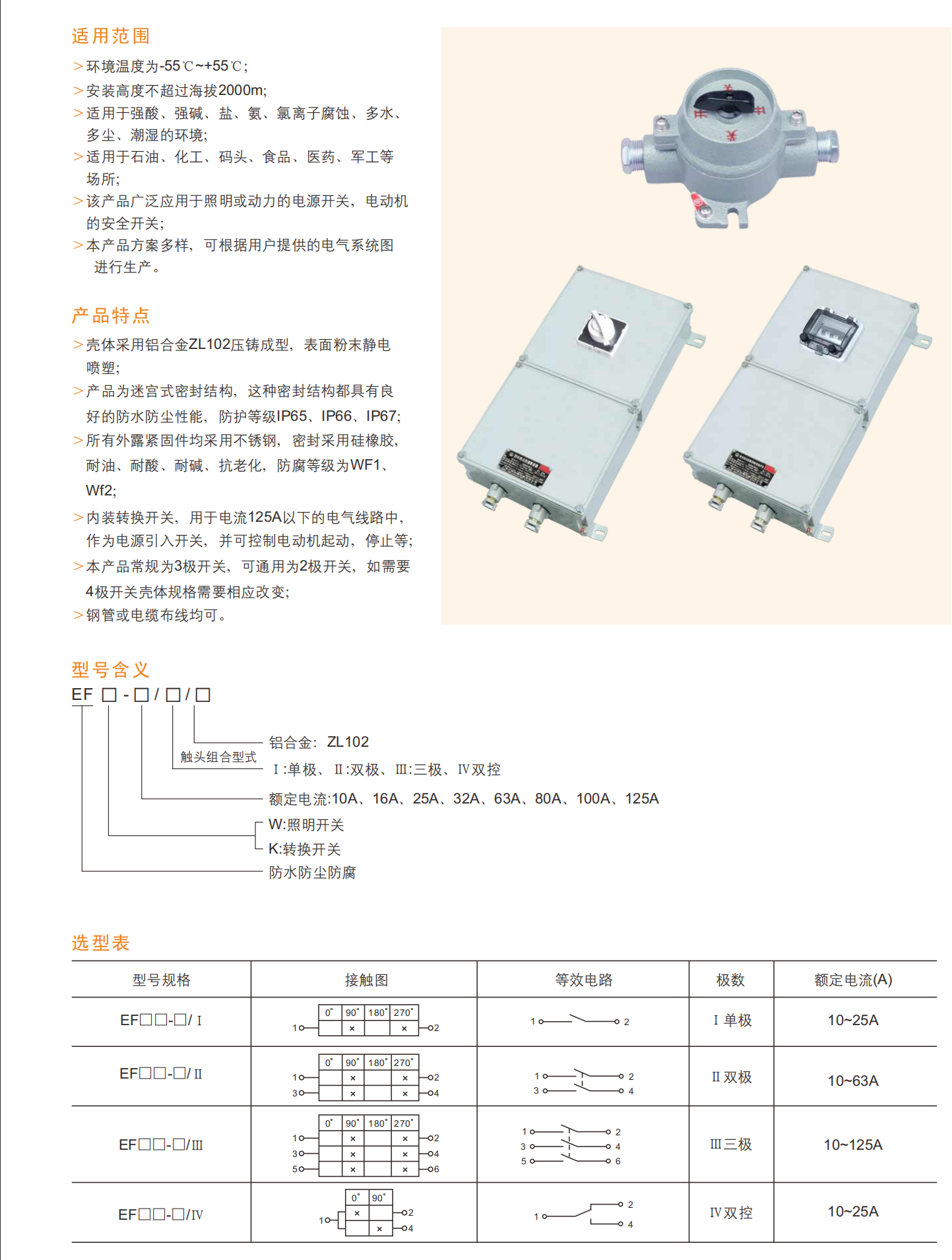 适用范围

> 环境温度为-55℃~+55℃;
> 安装高度不超过海拔2000m;
> 适用于强酸、强碱、盐、氨、氯离子腐蚀、多水、多尘、潮湿的环境;
> 适用于石油、化工、码头、食品、医药、军工等场所;
> 该产品广泛应用于照明或动力的电源开关，电动机的安全开关;
> 本产品方案多样，可根据用户提供的电气系统图进行生产。

产品特点

> 壳体采用铝合金ZL102压铸成型，表面粉末静电喷塑;
> 产品为迷宫式密封结构，这种密封结构都具有良好的防水防尘性能，防护等级IP65、IP66、IP67;
> 所有外露紧固件均采用不锈钢，密封采用硅橡胶，耐油、耐酸、耐碱、抗老化，防腐等级为WF1、Wf2;
> 内装转换开关，用于电流125A以下的电气线路中，作为电源引入开关，并可控制电动机起动，停止等;
> 本产品常规为3极开关，可通用为2极开关，如需要4极开关壳体规格需要相应改变;
> 钢管或电缆布线均可。

型号含义

EF □ - □ / □ / □

铝合金：ZL102
触头组合型式
Ⅰ:单极、Ⅱ:双极、Ⅲ:三极、Ⅳ双控
额定电流:10A、16A、25A、32A、63A、80A、100A、125A
W:照明开关
K:转换开关
防水防尘防腐

选型表

| 型号规格 | 接触图 | 等效电路 | 极数 | 额定电流(A) |
|---|---|---|---|---|
| EF□□-□/Ⅰ | 0° 90° 180° 270° 1 × × 2 | 1 2 | Ⅰ单极 | 10~25A |
| EF□□-□/Ⅱ | 0° 90° 180° 270° 1 × × 2 3 × × 4 | 1 2 3 4 | Ⅱ双极 | 10~63A |
| EF□□-□/Ⅲ | 0° 90° 180° 270° 1 × × 2 3 × × 4 5 × × 6 | 1 2 3 4 5 6 | Ⅲ三极 | 10~125A |
| EF□□-□/Ⅳ | 0° 90° 1 × 2 × 4 | 1 2 4 | Ⅳ双控 | 10~25A |